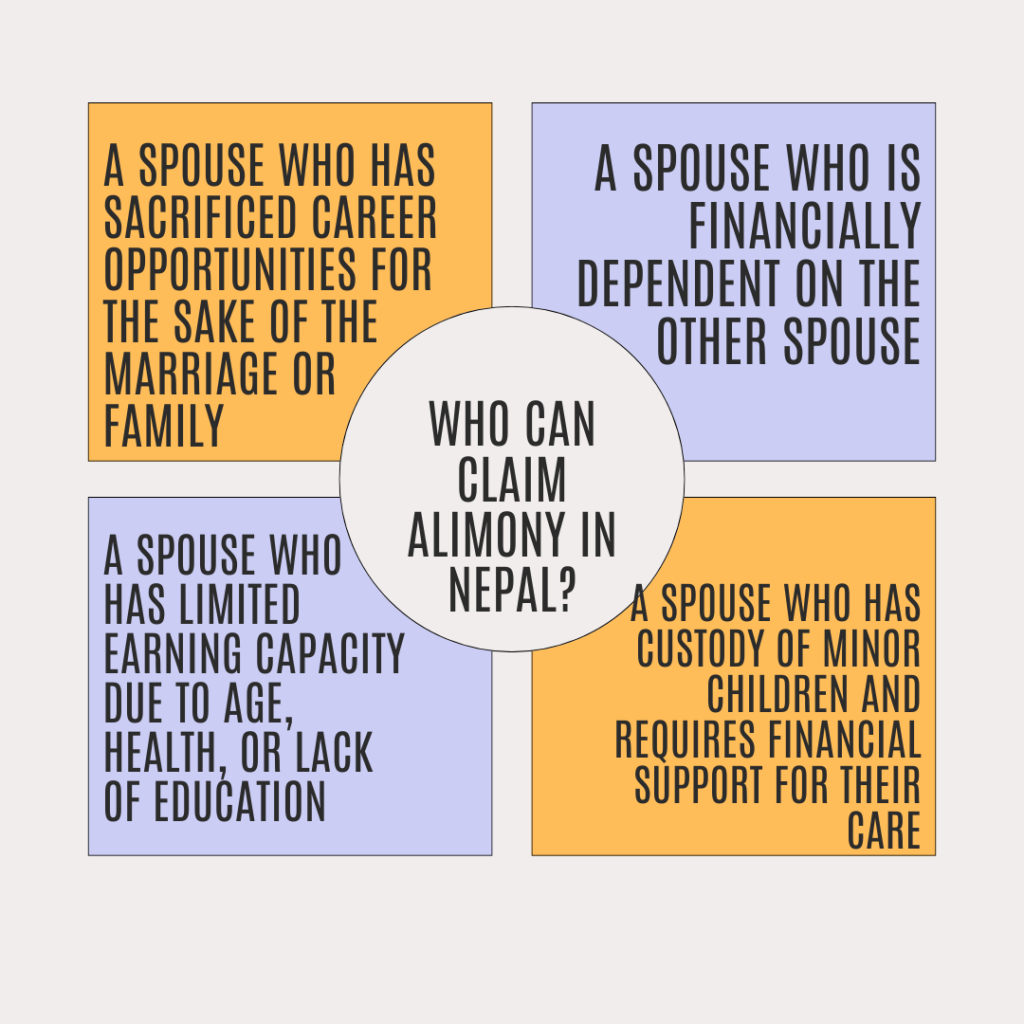 WHO CAN CLAIM ALIMONY IN NEPAL?

A SPOUSE WHO HAS SACRIFICED CAREER OPPORTUNITIES FOR THE SAKE OF THE MARRIAGE OR FAMILY

A SPOUSE WHO IS FINANCIALLY DEPENDENT ON THE OTHER SPOUSE

A SPOUSE WHO HAS LIMITED EARNING CAPACITY DUE TO AGE, HEALTH, OR LACK OF EDUCATION

A SPOUSE WHO HAS CUSTODY OF MINOR CHILDREN AND REQUIRES FINANCIAL SUPPORT FOR THEIR CARE